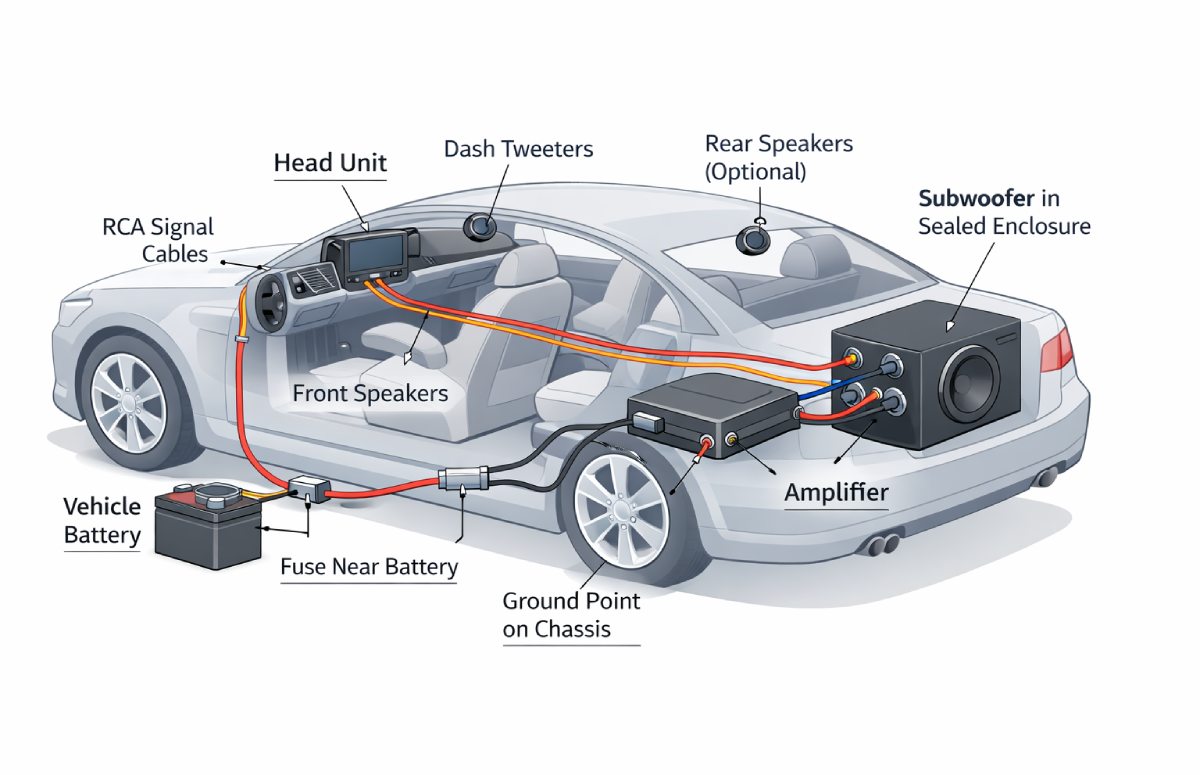 Head Unit

Dash Tweeters

Rear Speakers (Optional)

Subwoofer in Sealed Enclosure

RCA Signal Cables

Front Speakers

Amplifier

Vehicle Battery

Fuse Near Battery

Ground Point on Chassis